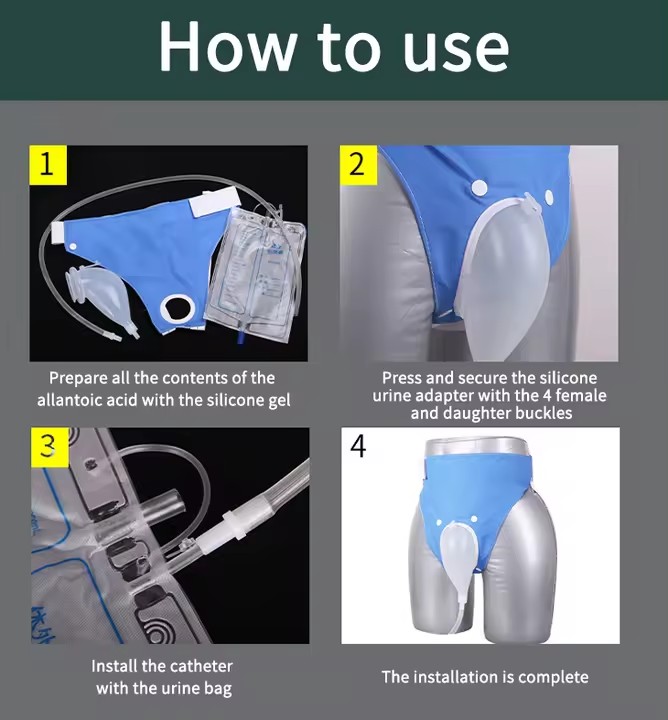 How to use

1

Prepare all the contents of the allantoic acid with the silicone gel

2

Press and secure the silicone urine adapter with the 4 female and daughter buckles

3

Install the catheter with the urine bag

4

The installation is complete